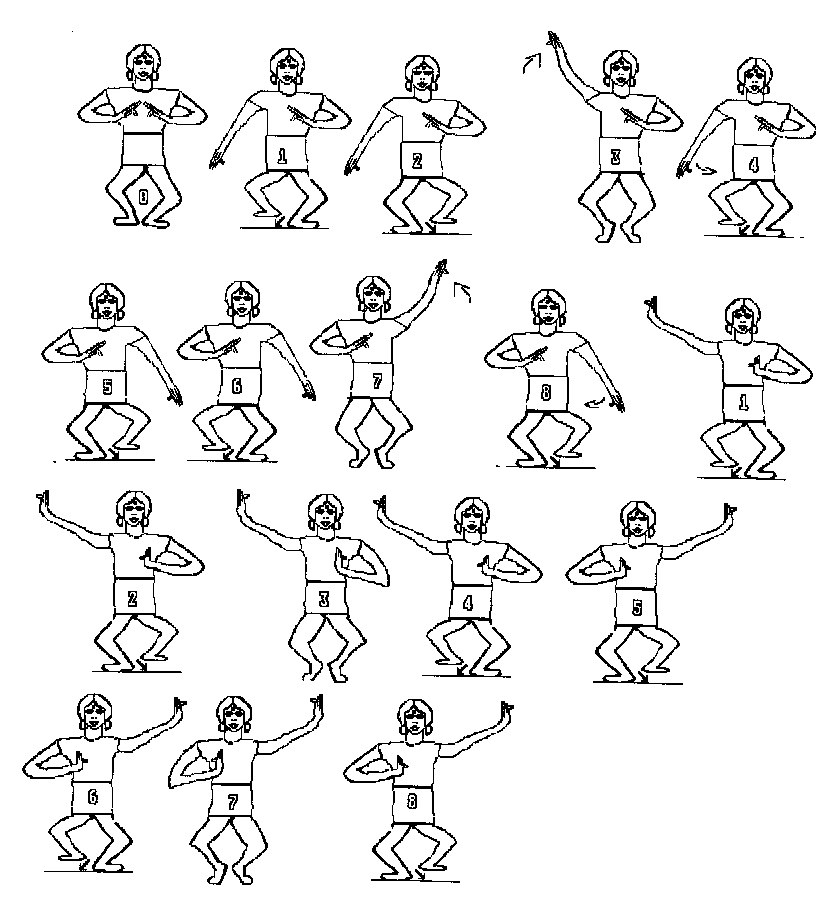 0 1 2 3 4

5 6 7 8 1

2 3 4 5

6 7 8